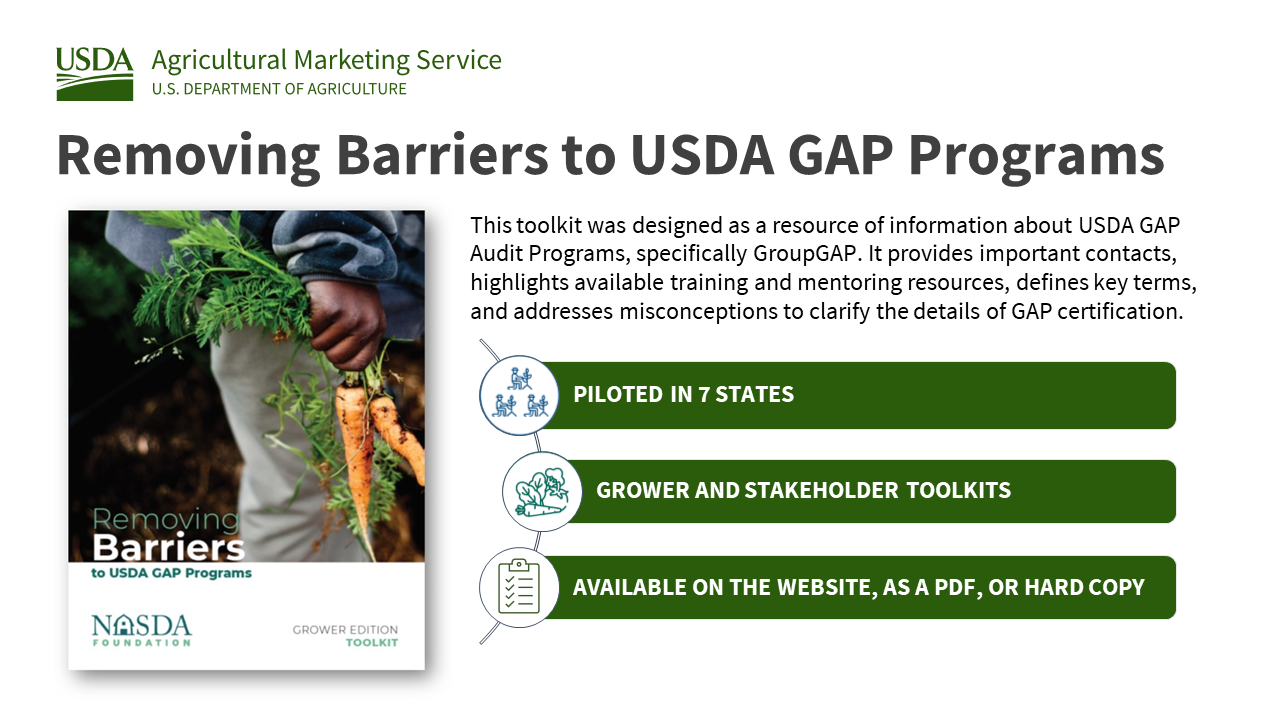 USDA Agricultural Marketing Service
U.S. DEPARTMENT OF AGRICULTURE

Removing Barriers to USDA GAP Programs

Removing Barriers to USDA GAP Programs

NASDA FOUNDATION

GROWER EDITION TOOLKIT

This toolkit was designed as a resource of information about USDA GAP Audit Programs, specifically GroupGAP. It provides important contacts, highlights available training and mentoring resources, defines key terms, and addresses misconceptions to clarify the details of GAP certification.

PILOTED IN 7 STATES

GROWER AND STAKEHOLDER TOOLKITS

AVAILABLE ON THE WEBSITE, AS A PDF, OR HARD COPY